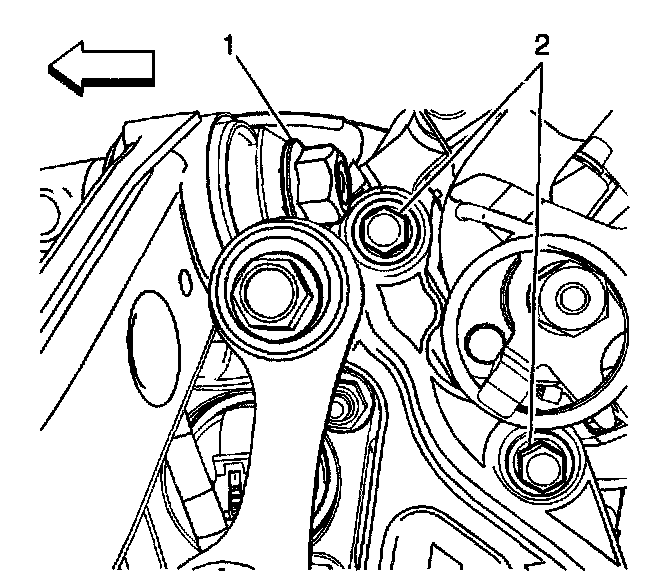 1
2