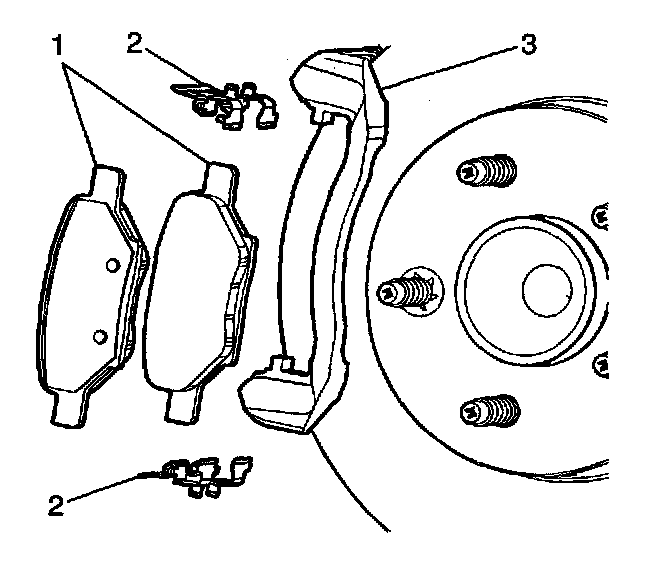 1
2
3
2