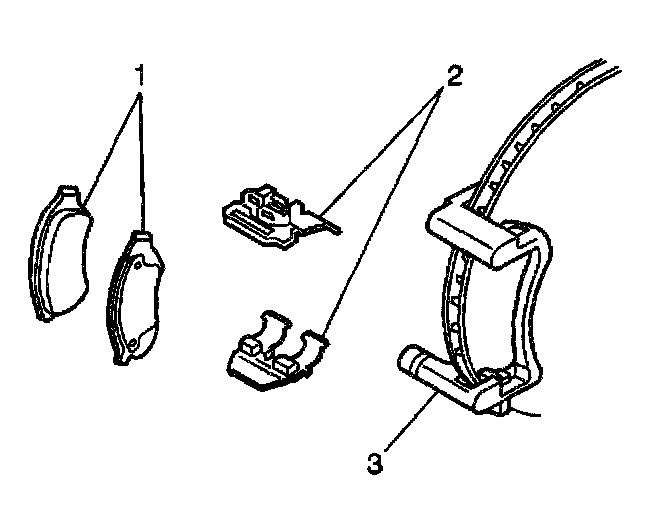 1
2
3