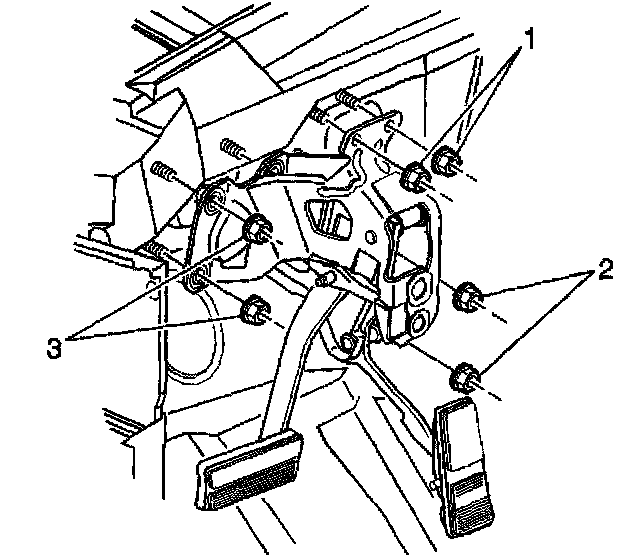 1
2
3