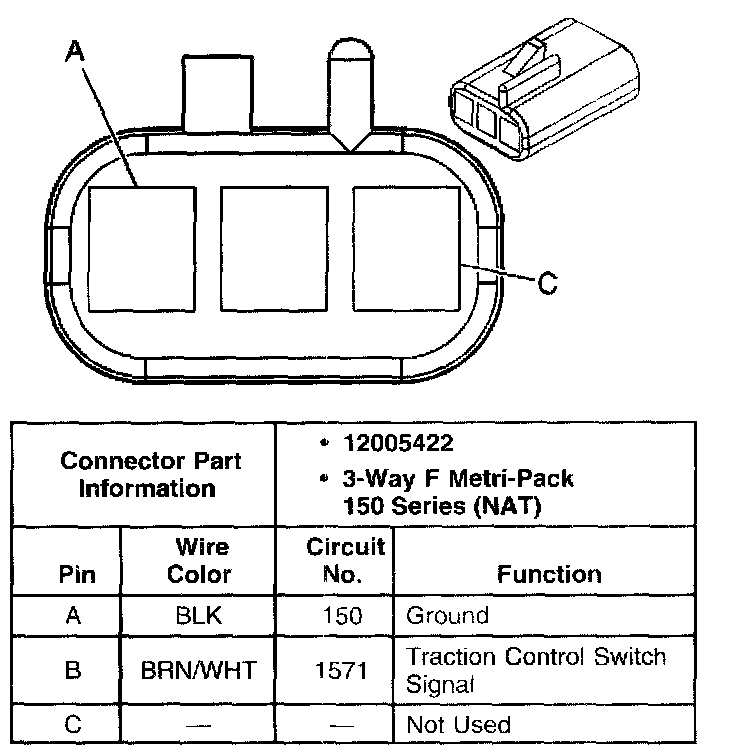 A

C

| Connector Part Information | | • 12005422 • 3-Way F Metri-Pack 150 Series (NAT) | |
|---|---|---|---|
| Pin | Wire Color | Circuit No. | Function |
| A | BLK | 150 | Ground |
| B | BRN/WHT | 1571 | Traction Control Switch Signal |
| C | — | — | Not Used |