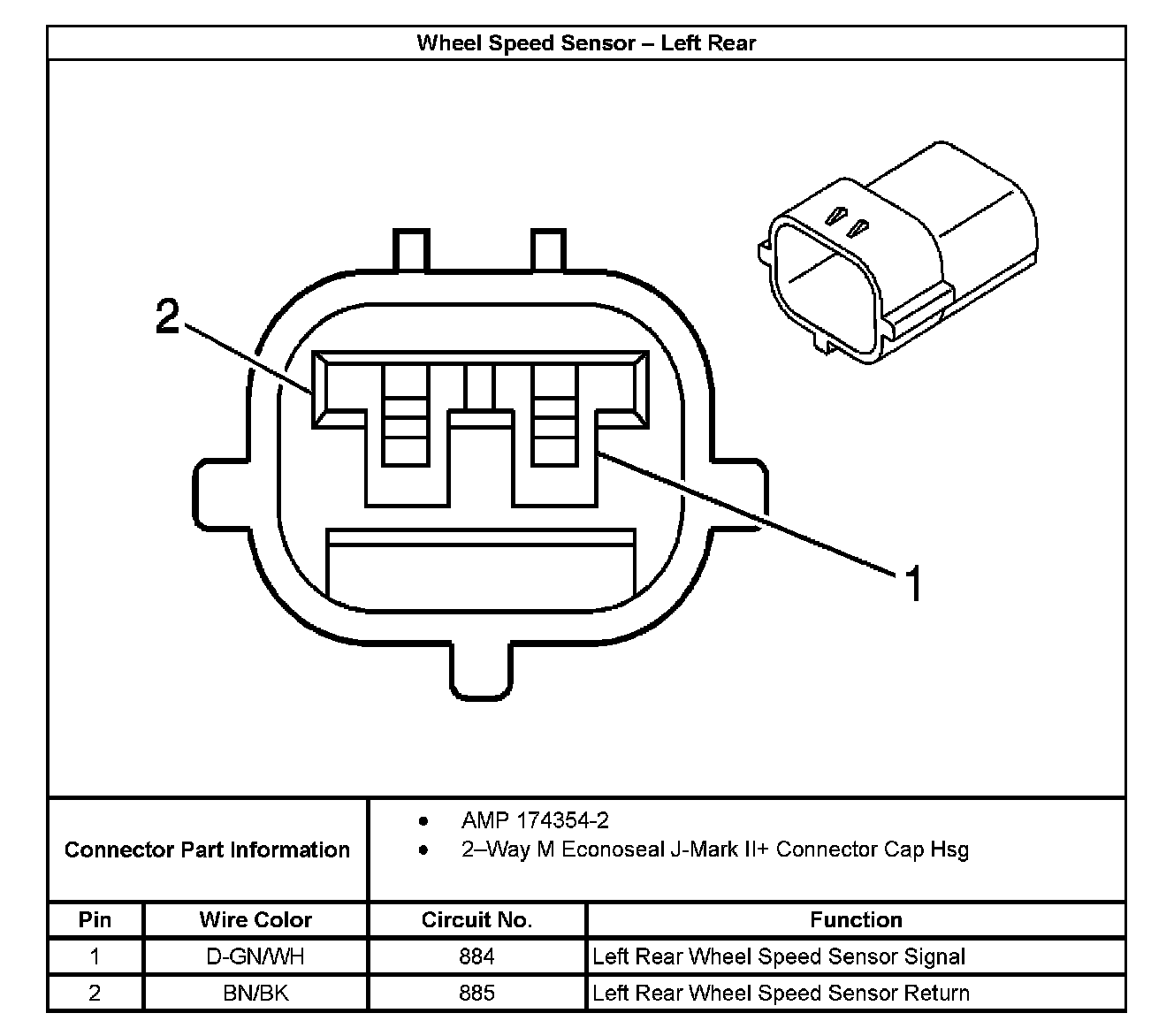 Wheel Speed Sensor – Left Rear

2

1

Connector Part Information

• AMP 174354-2
• 2–Way M Econoseal J-Mark II+ Connector Cap Hsg

| Pin | Wire Color | Circuit No. | Function |
|---|---|---|---|
| 1 | D-GN/WH | 884 | Left Rear Wheel Speed Sensor Signal |
| 2 | BN/BK | 885 | Left Rear Wheel Speed Sensor Return |