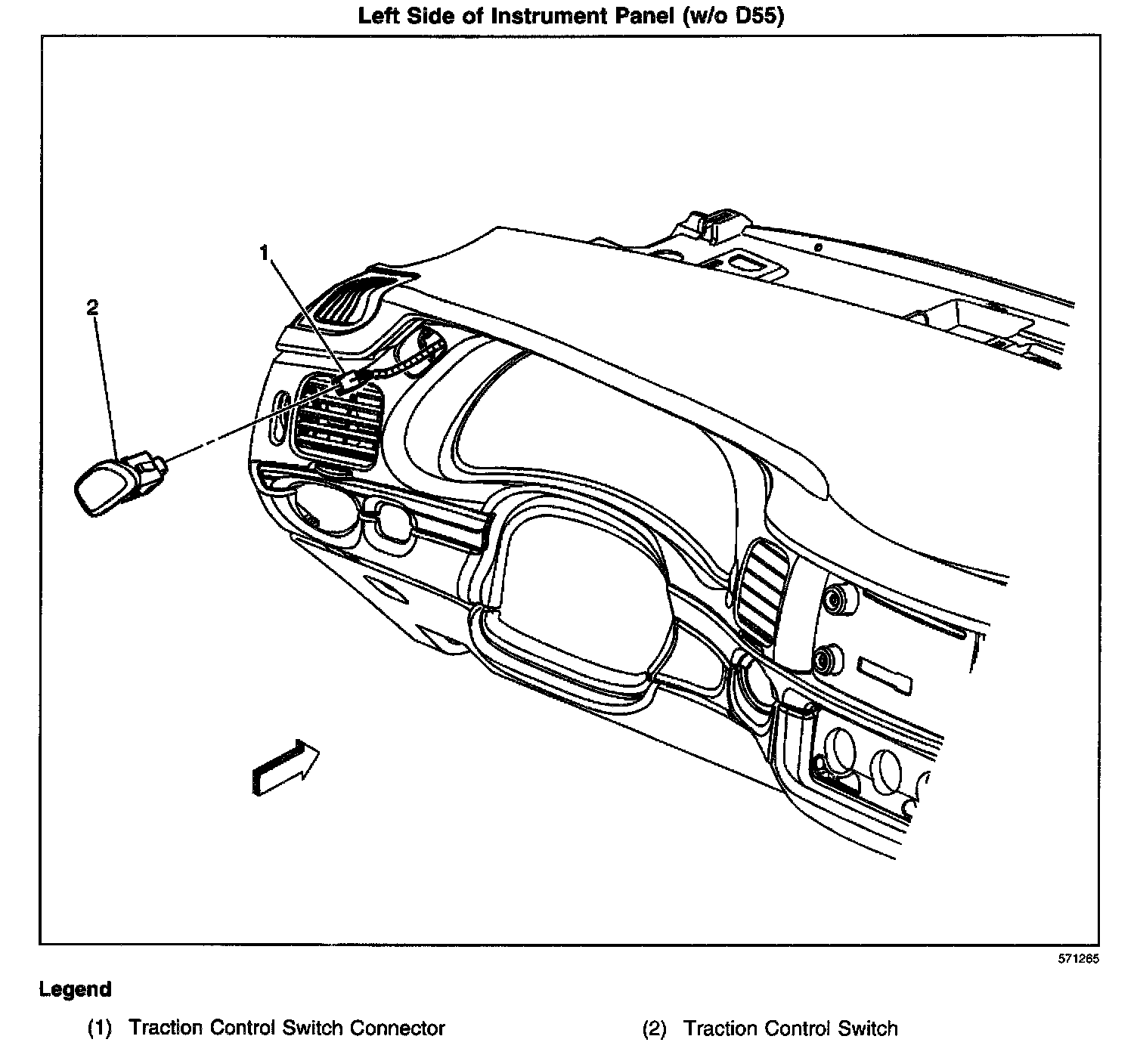 Left Side of Instrument Panel (w/o D55)

1

2

571265

Legend

(1) Traction Control Switch Connector

(2) Traction Control Switch