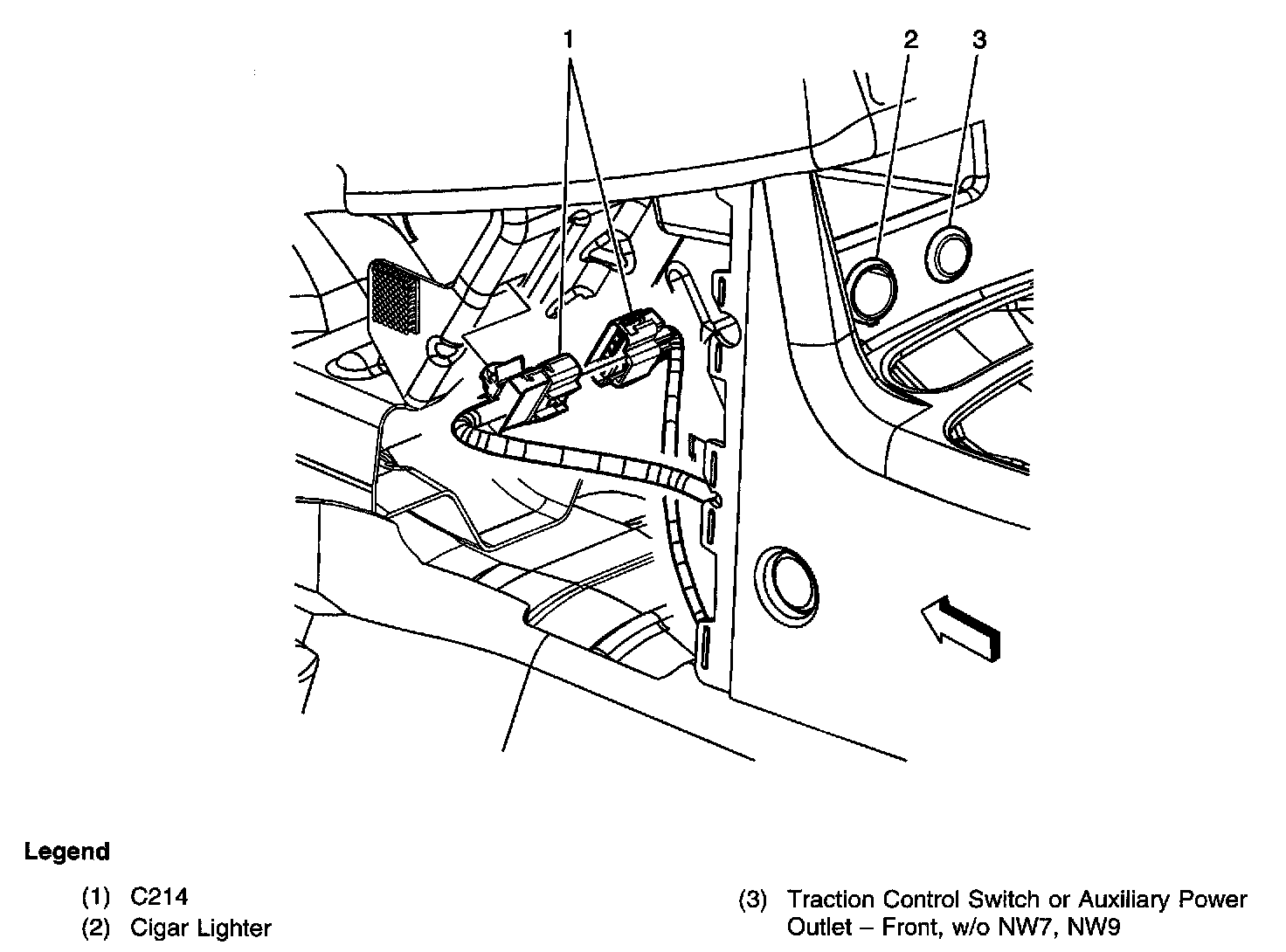 1

2

3

Legend

(1) C214
(2) Cigar Lighter

(3) Traction Control Switch or Auxiliary Power Outlet – Front, w/o NW7, NW9