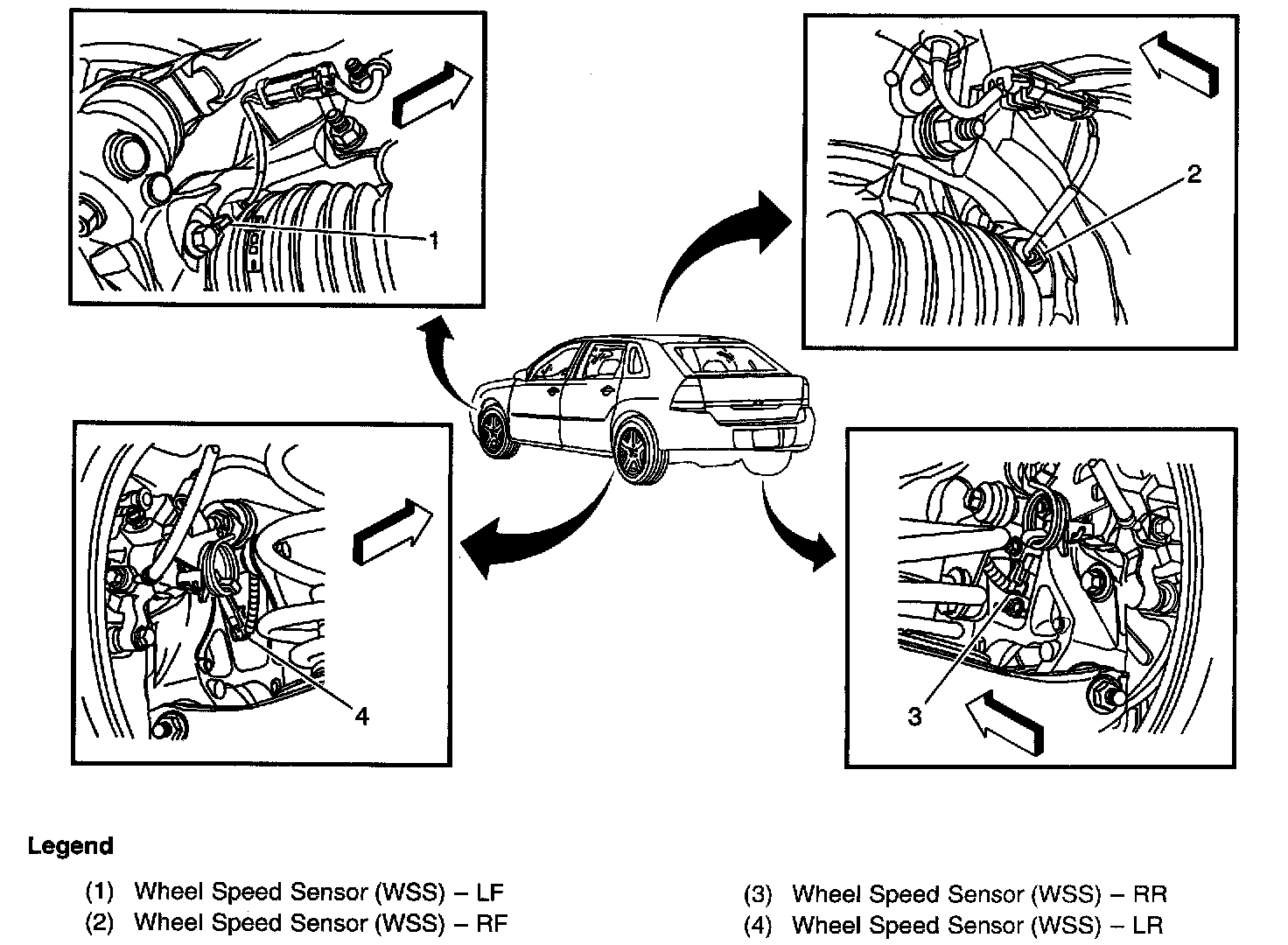 1

2

4

3

Legend

(1) Wheel Speed Sensor (WSS) – LF
(2) Wheel Speed Sensor (WSS) – RF

(3) Wheel Speed Sensor (WSS) – RR
(4) Wheel Speed Sensor (WSS) – LR