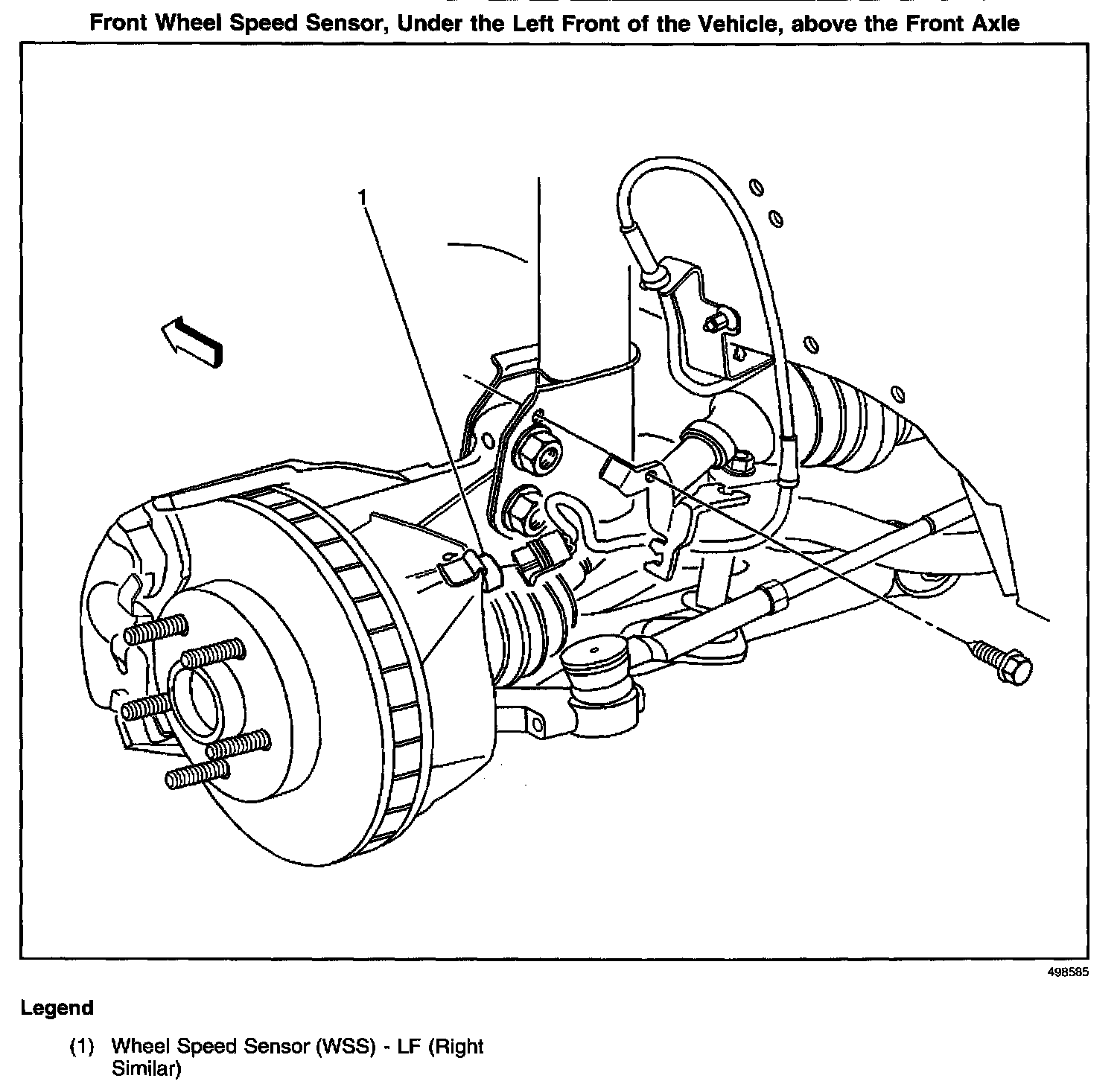 Front Wheel Speed Sensor, Under the Left Front of the Vehicle, above the Front Axle

1

498585

Legend

(1) Wheel Speed Sensor (WSS) - LF (Right Similar)