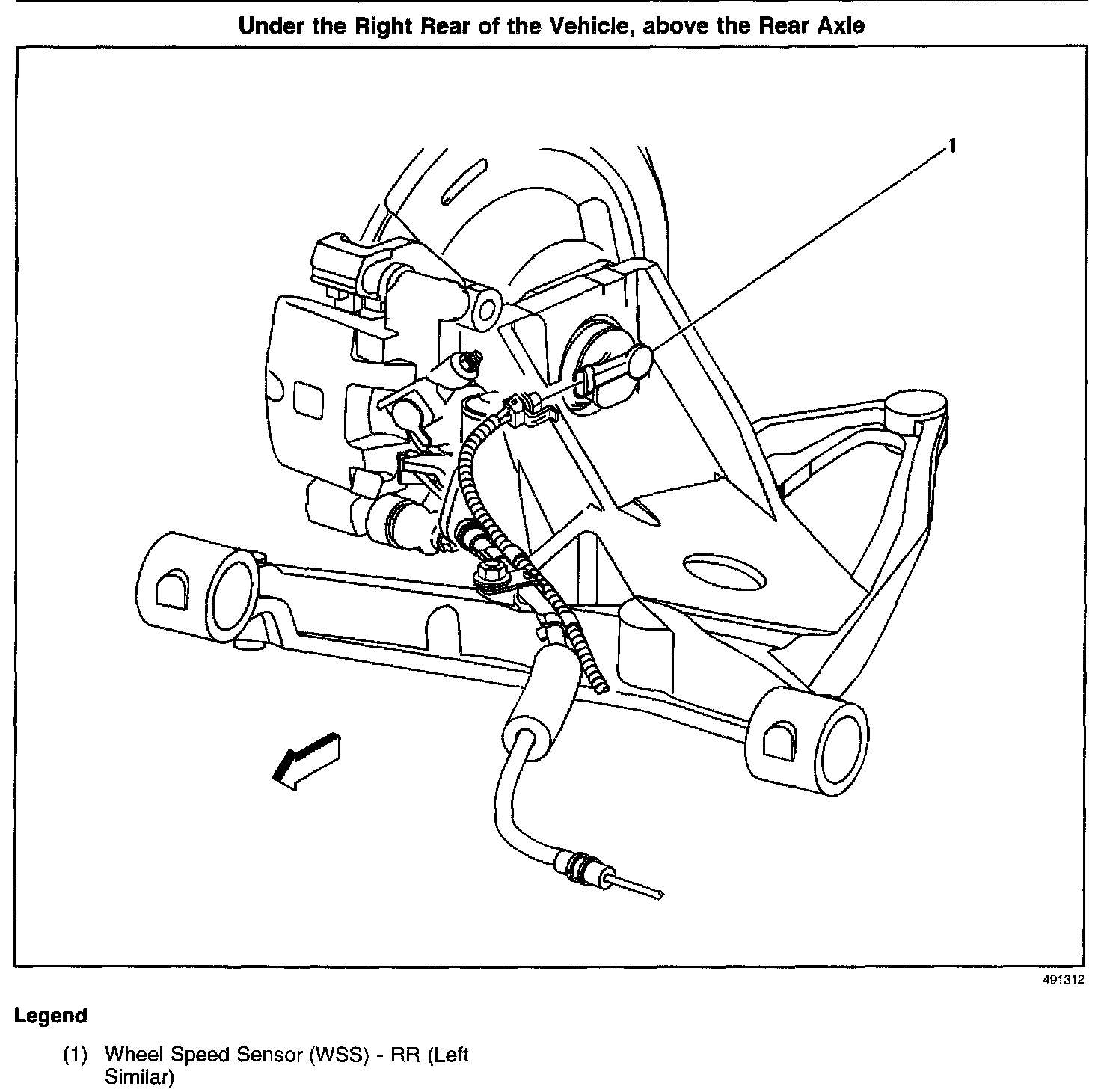 Under the Right Rear of the Vehicle, above the Rear Axle

1

491312

Legend

(1) Wheel Speed Sensor (WSS) - RR (Left Similar)