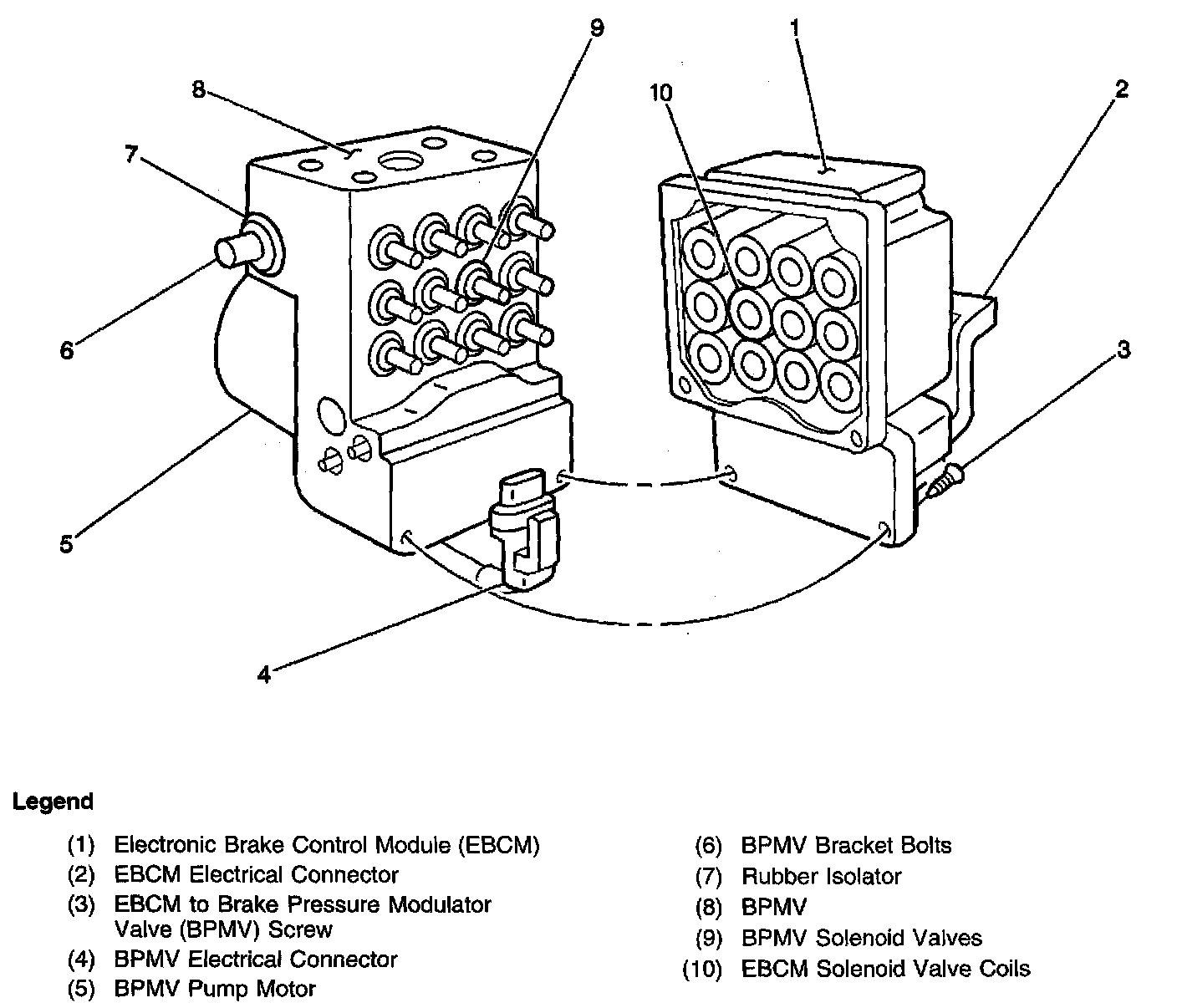 9
1
8
10
2
7
6
3
5
4

Legend

(1) Electronic Brake Control Module (EBCM)
(2) EBCM Electrical Connector
(3) EBCM to Brake Pressure Modulator Valve (BPMV) Screw
(4) BPMV Electrical Connector
(5) BPMV Pump Motor

(6) BPMV Bracket Bolts
(7) Rubber Isolator
(8) BPMV
(9) BPMV Solenoid Valves
(10) EBCM Solenoid Valve Coils