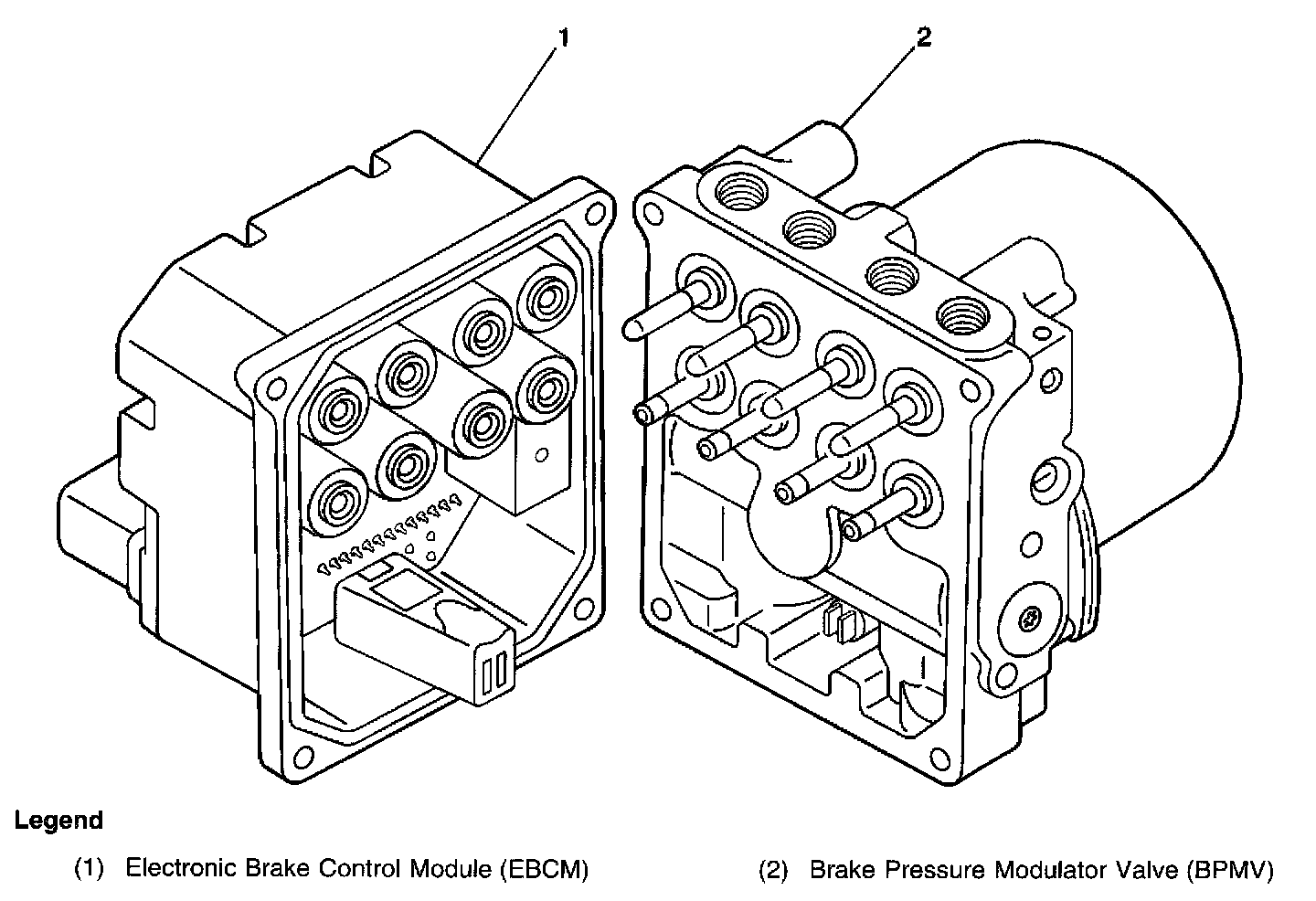 1
2

Legend

(1) Electronic Brake Control Module (EBCM)

(2) Brake Pressure Modulator Valve (BPMV)