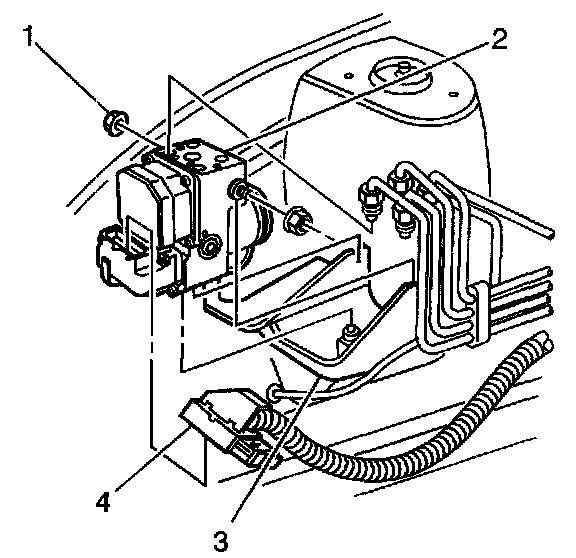 1
2
4
3