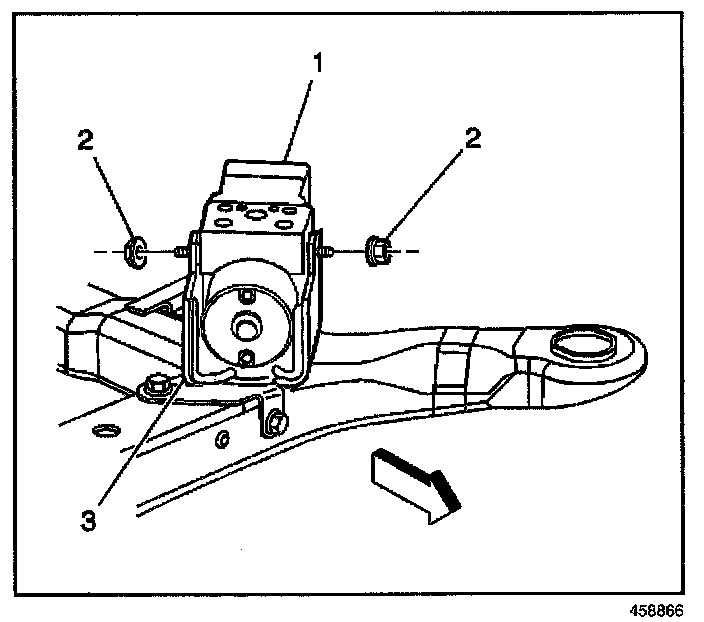 1

2

2

3

458866