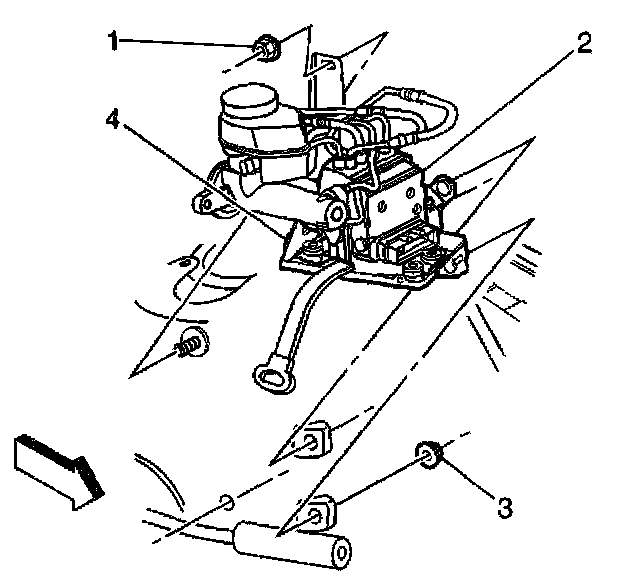 1
2
4
3