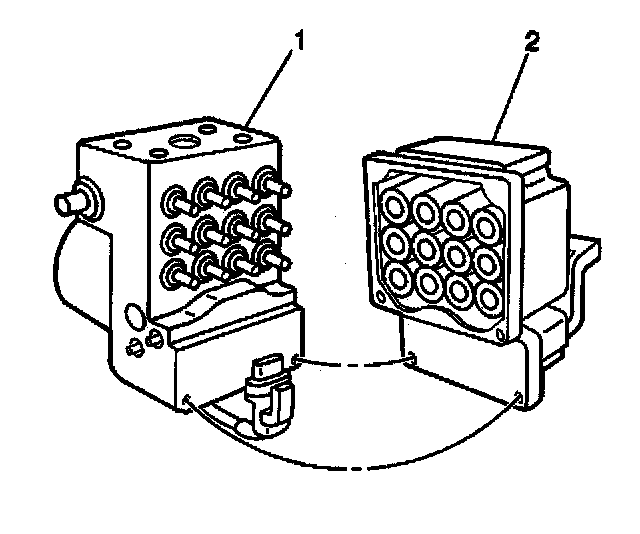 1

2