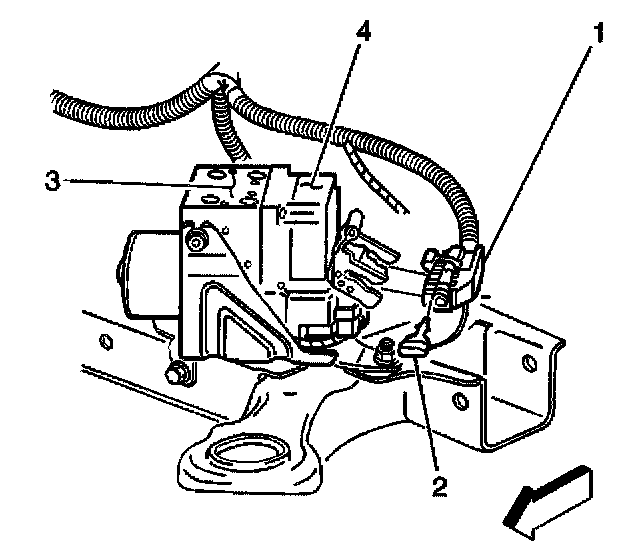 4
1
3
2