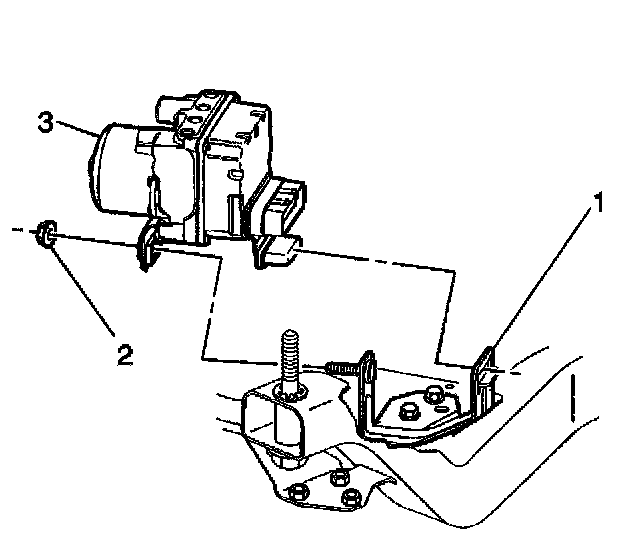 3
1
2