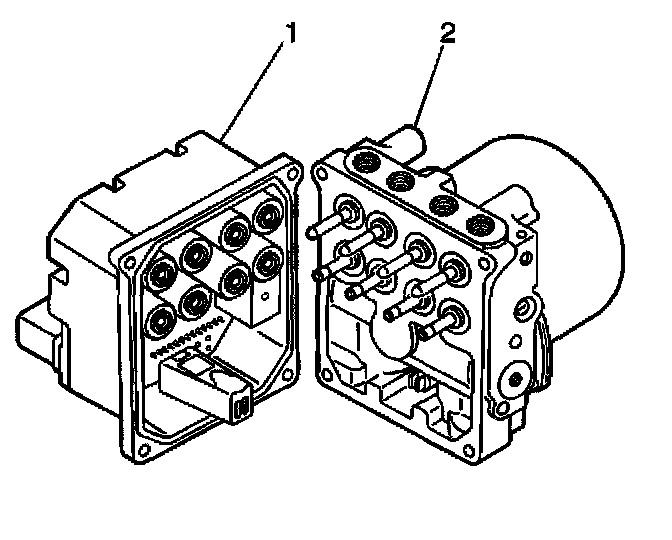 1
2