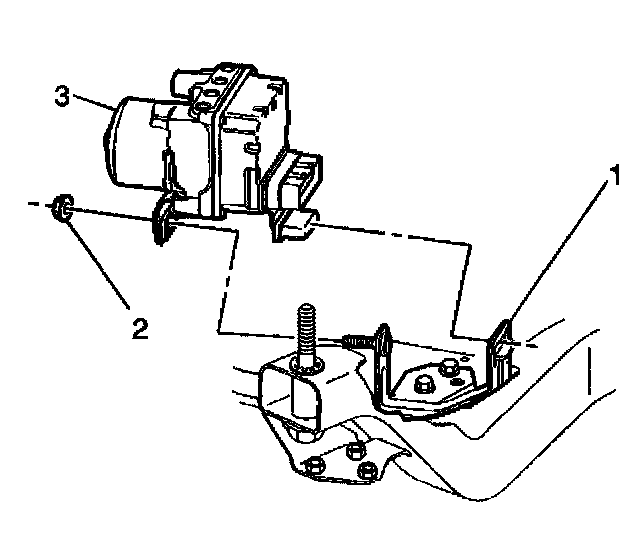 3
1
2