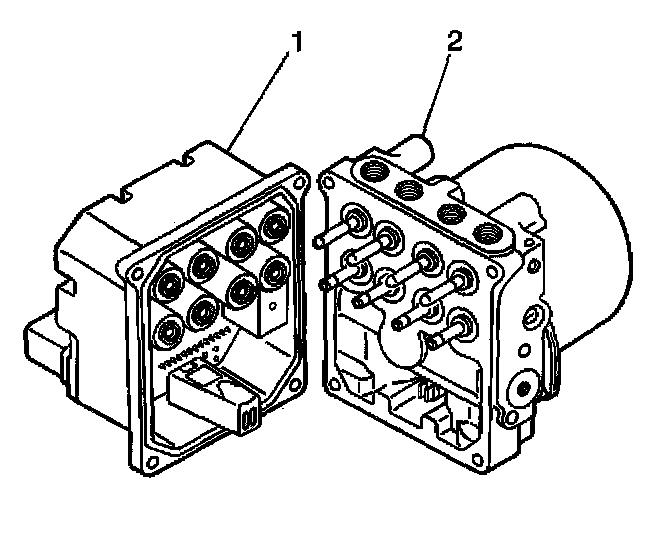 1
2