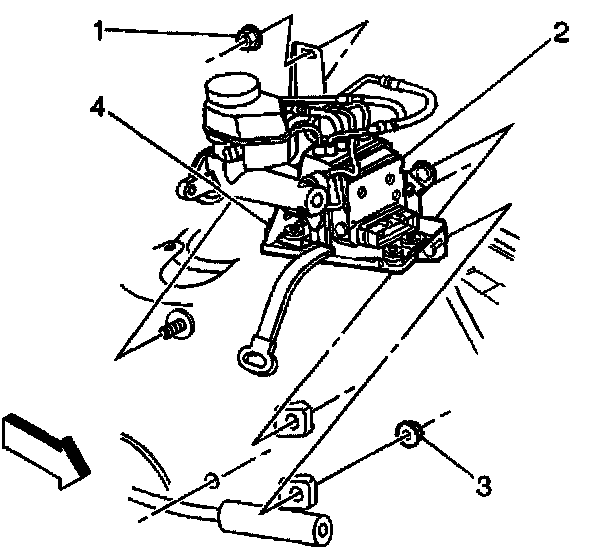 1
2
4
3