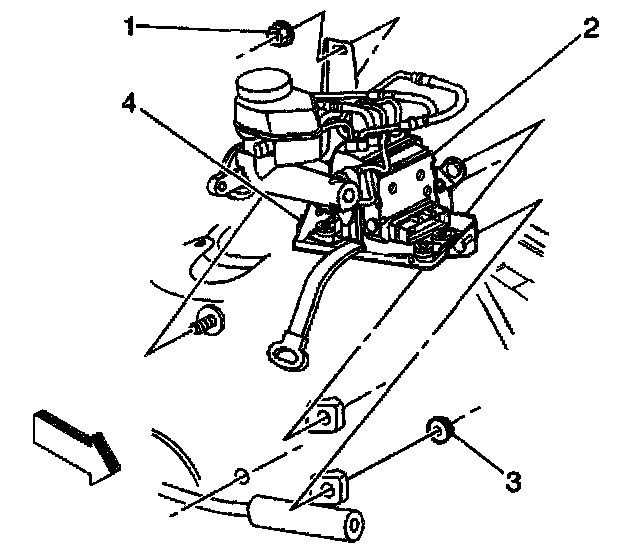 1
2
4
3