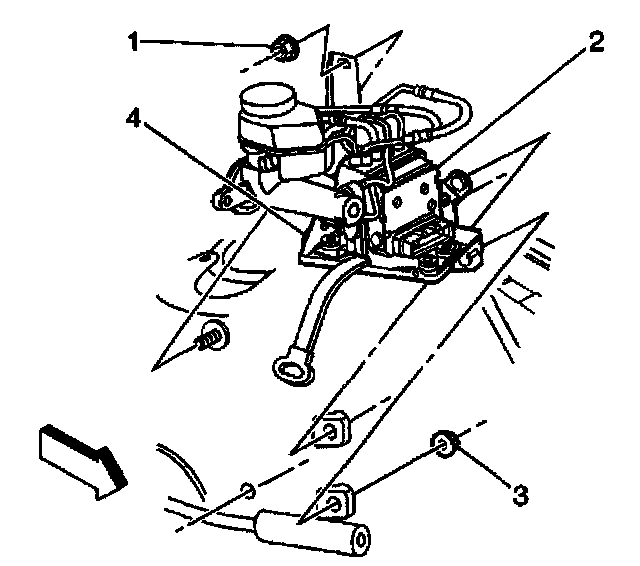 1
2
4
3