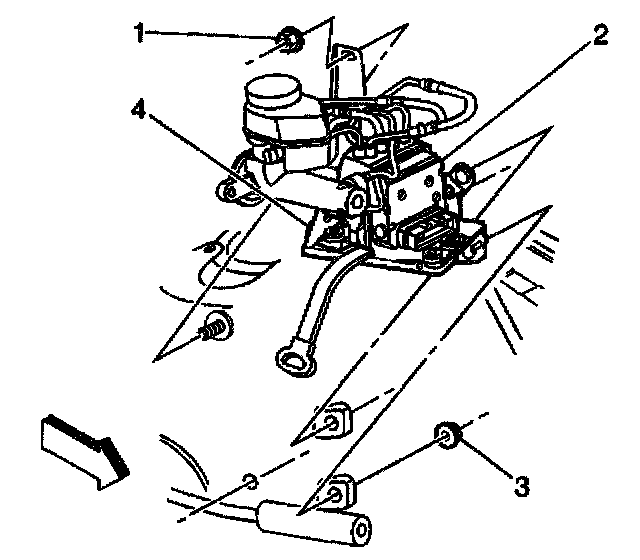 1
2
4
3