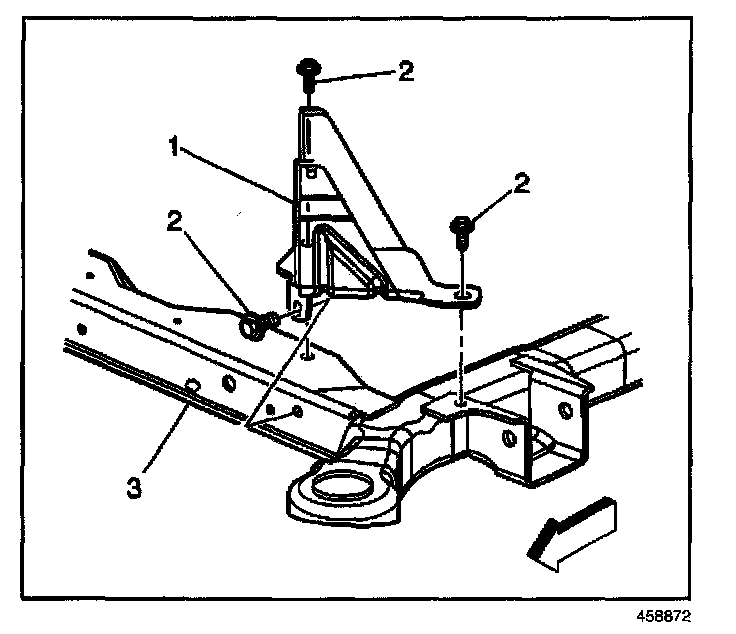 2
1
2
2
3
458872