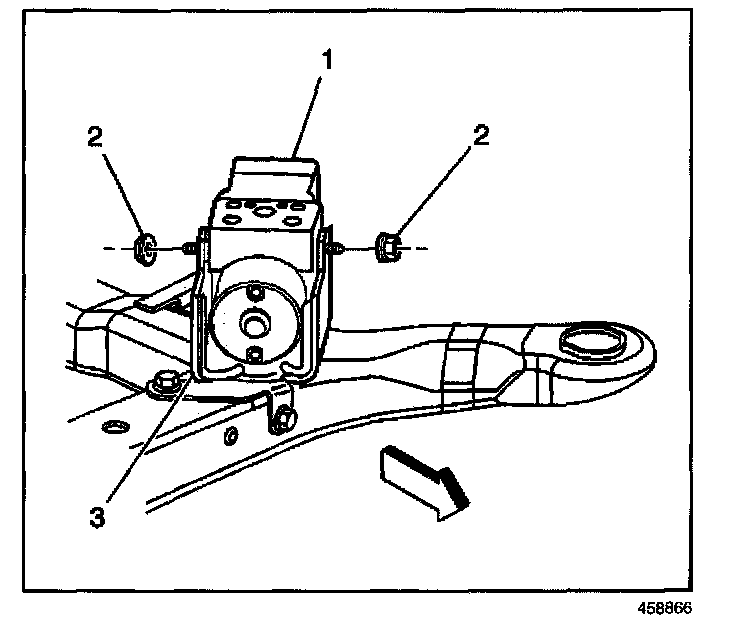 1
2
2
3
458866