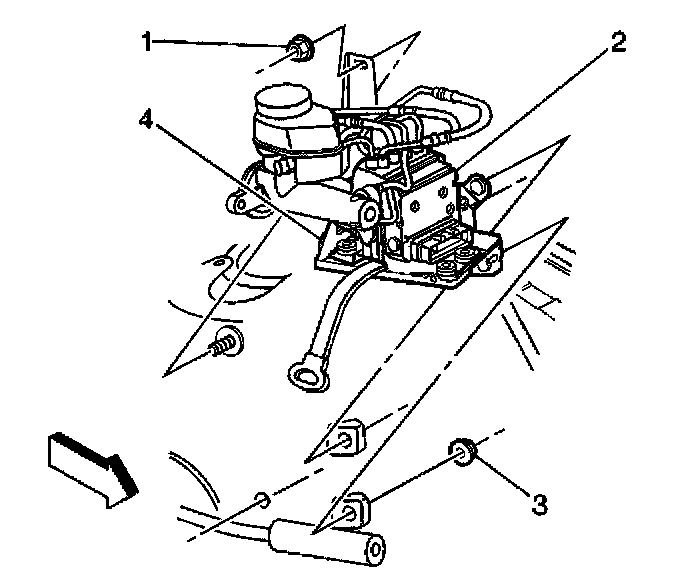 1
2
4
3