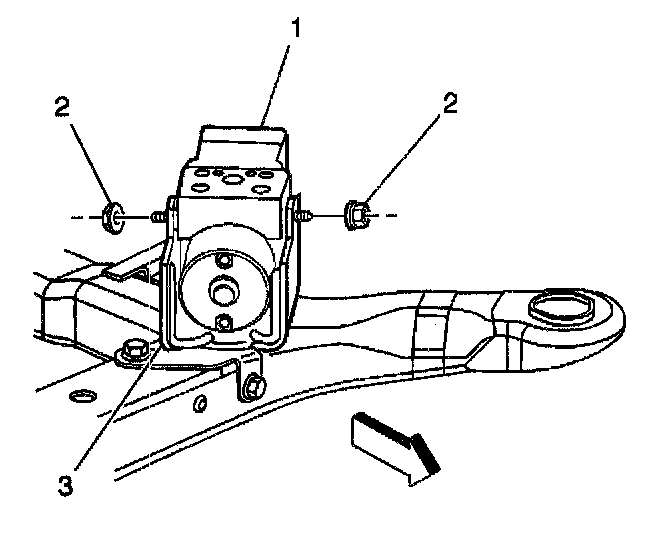 1
2
2
3