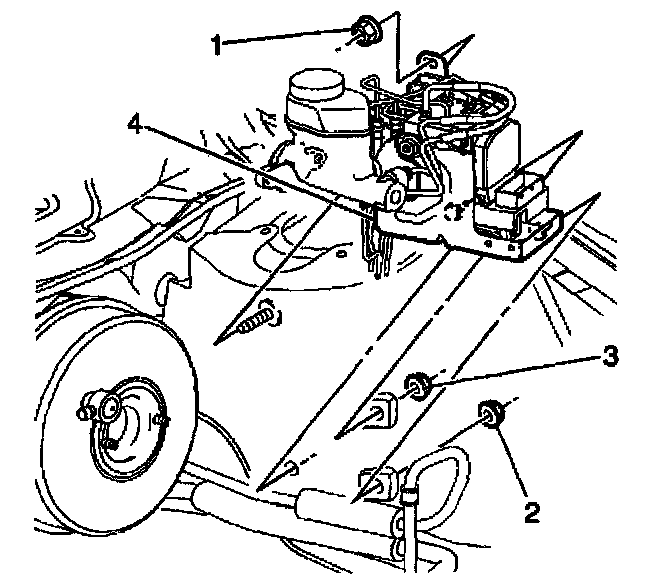 1
4
3
2