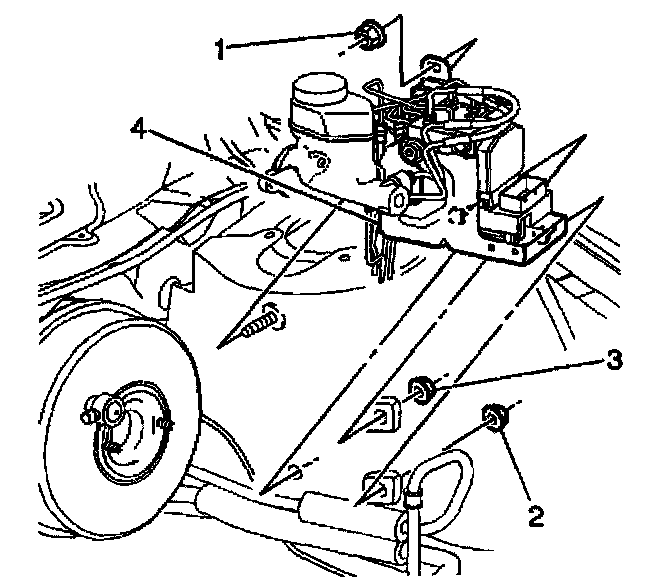 1
4
3
2