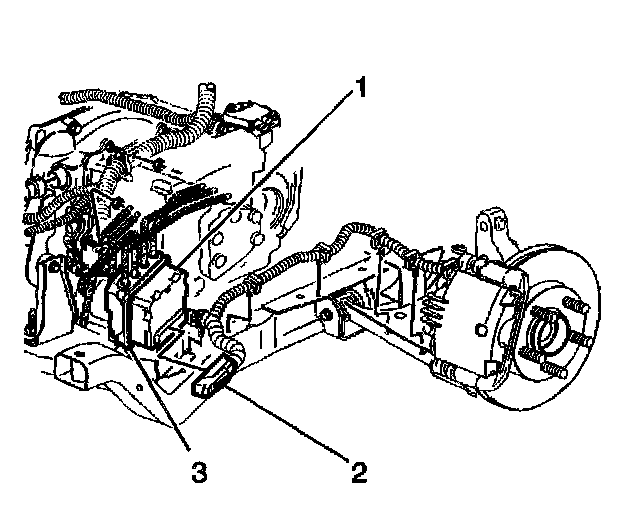 1
3
2