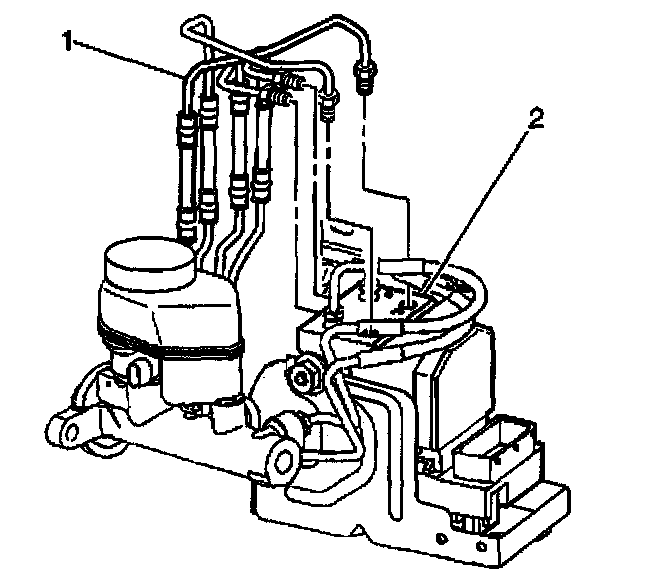 1
2