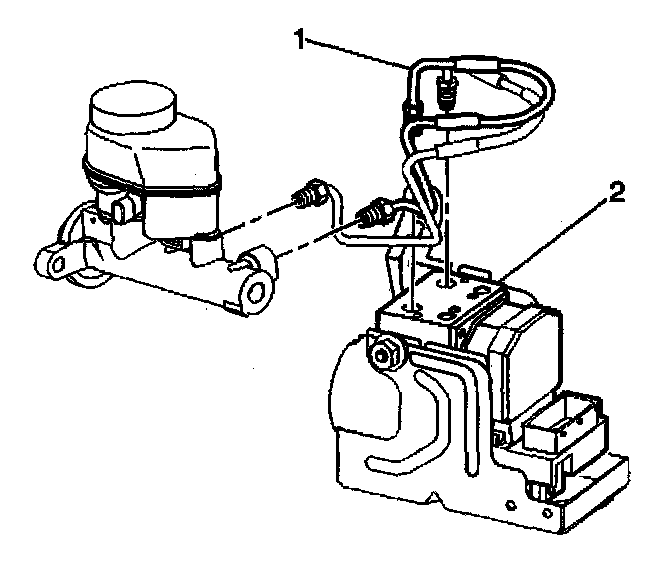 1

2