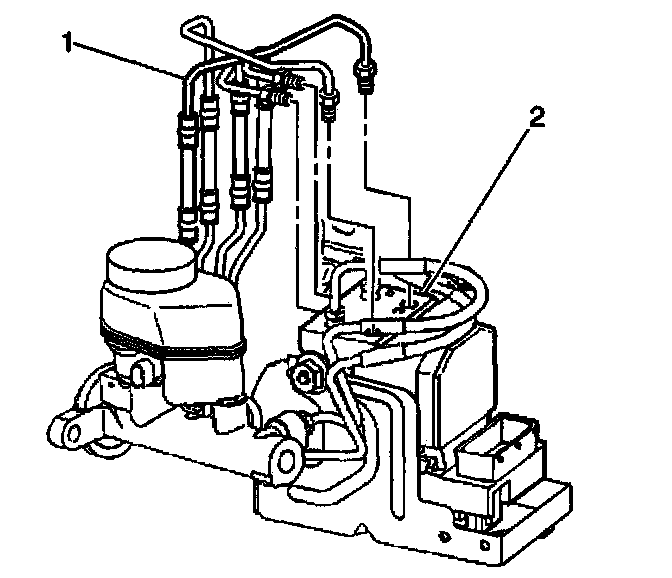 1
2