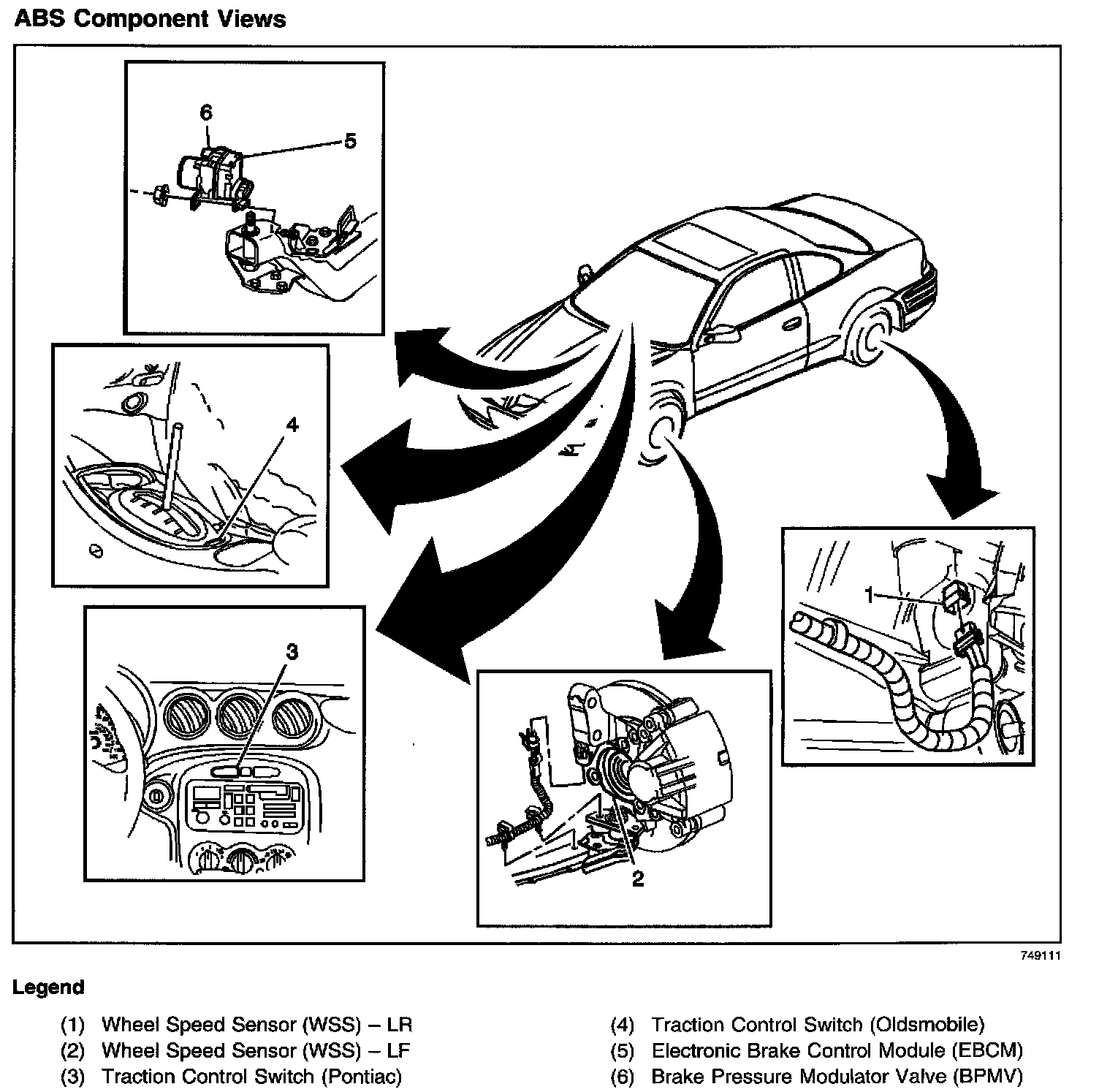 ABS Component Views

6

5

4

3

2

1

749111

Legend

(1) Wheel Speed Sensor (WSS) – LR
(2) Wheel Speed Sensor (WSS) – LF
(3) Traction Control Switch (Pontiac)

(4) Traction Control Switch (Oldsmobile)
(5) Electronic Brake Control Module (EBCM)
(6) Brake Pressure Modulator Valve (BPMV)