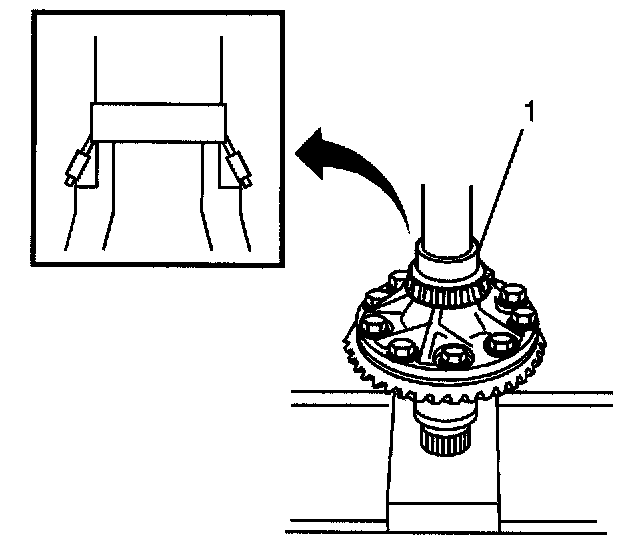 1