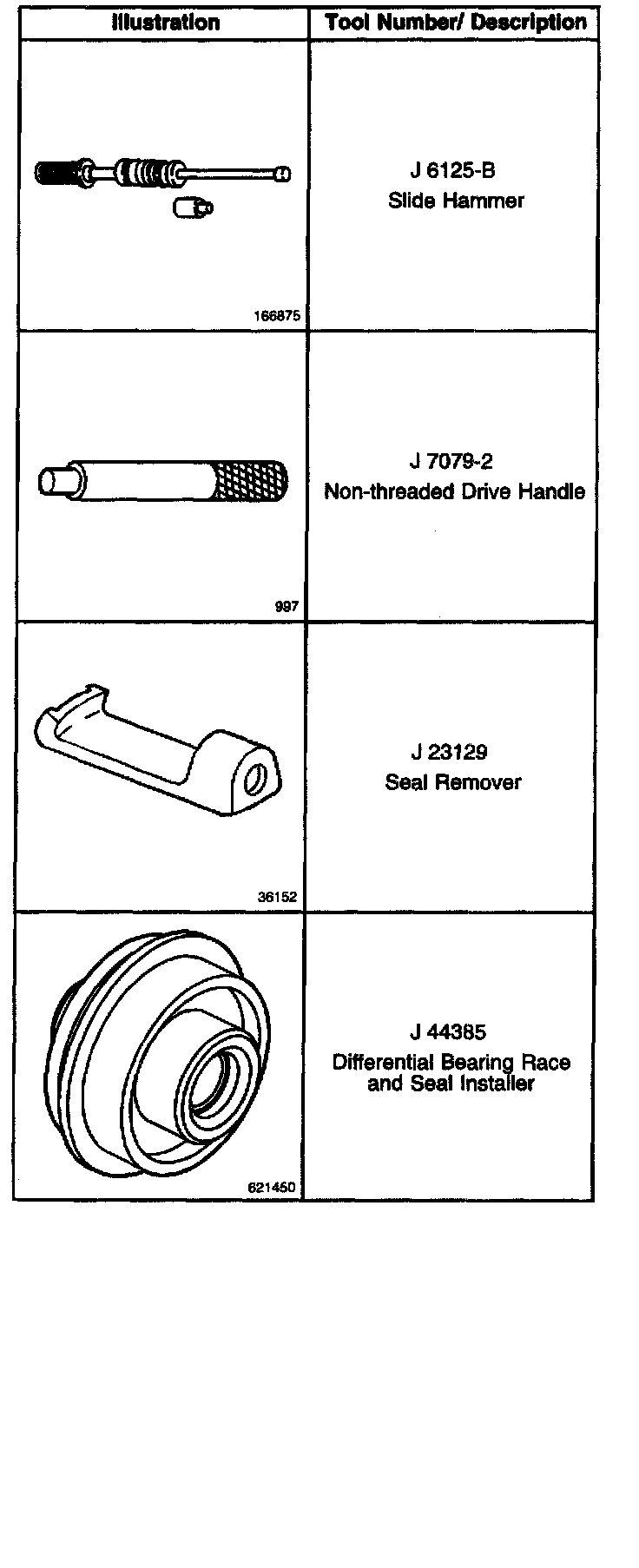 | Illustration | Tool Number/ Description |
|---|---|
| 166875 | J 6125-B Slide Hammer |
| 997 | J 7079-2 Non-threaded Drive Handle |
| 36152 | J 23129 Seal Remover |
| 621450 | J 44385 Differential Bearing Race and Seal Installer |