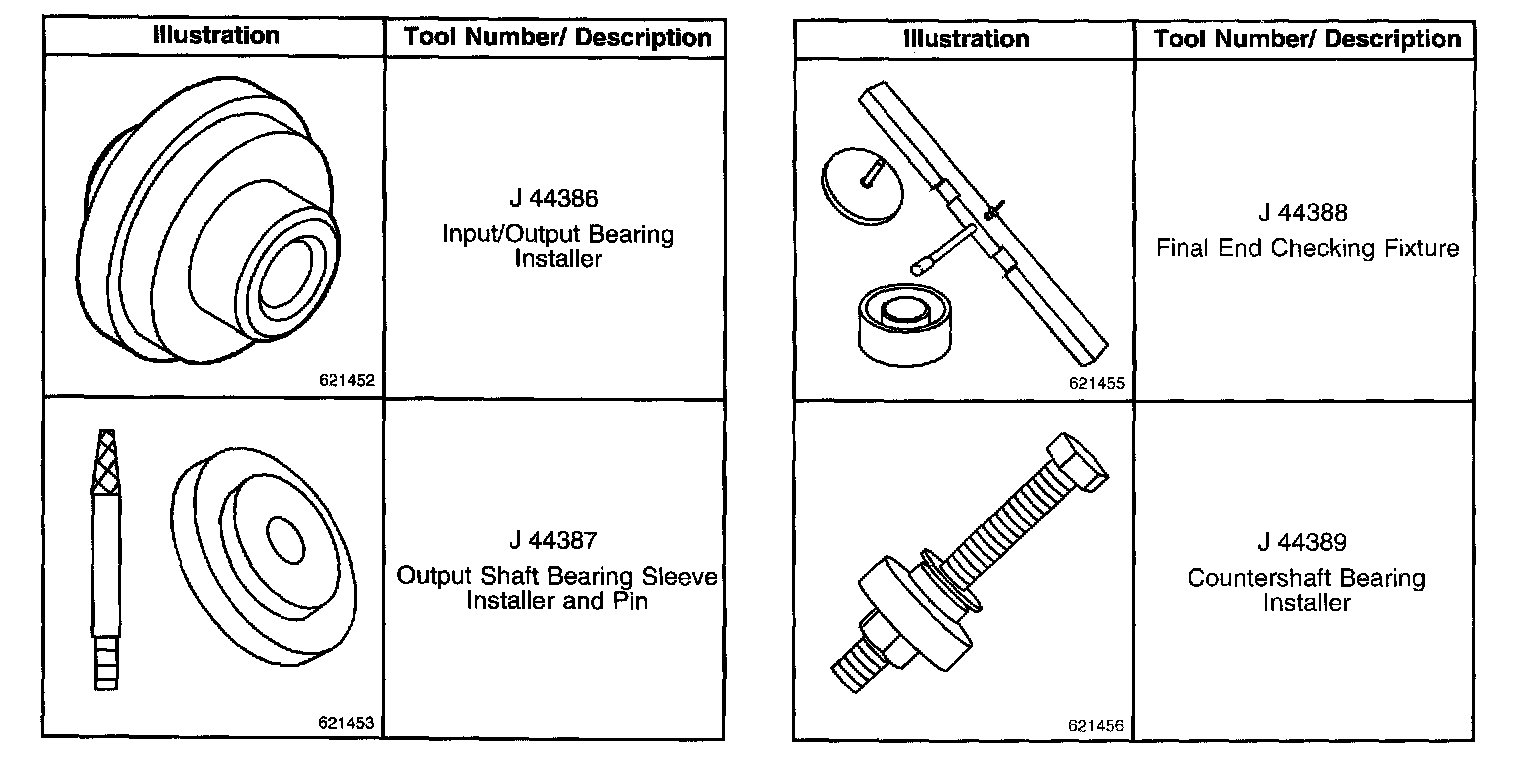 | Illustration | Tool Number/ Description |
|---|---|
| 621452 | J 44386 Input/Output Bearing Installer |
| 621453 | J 44387 Output Shaft Bearing Sleeve Installer and Pin |

| Illustration | Tool Number/ Description |
|---|---|
| 621455 | J 44388 Final End Checking Fixture |
| 621456 | J 44389 Countershaft Bearing Installer |