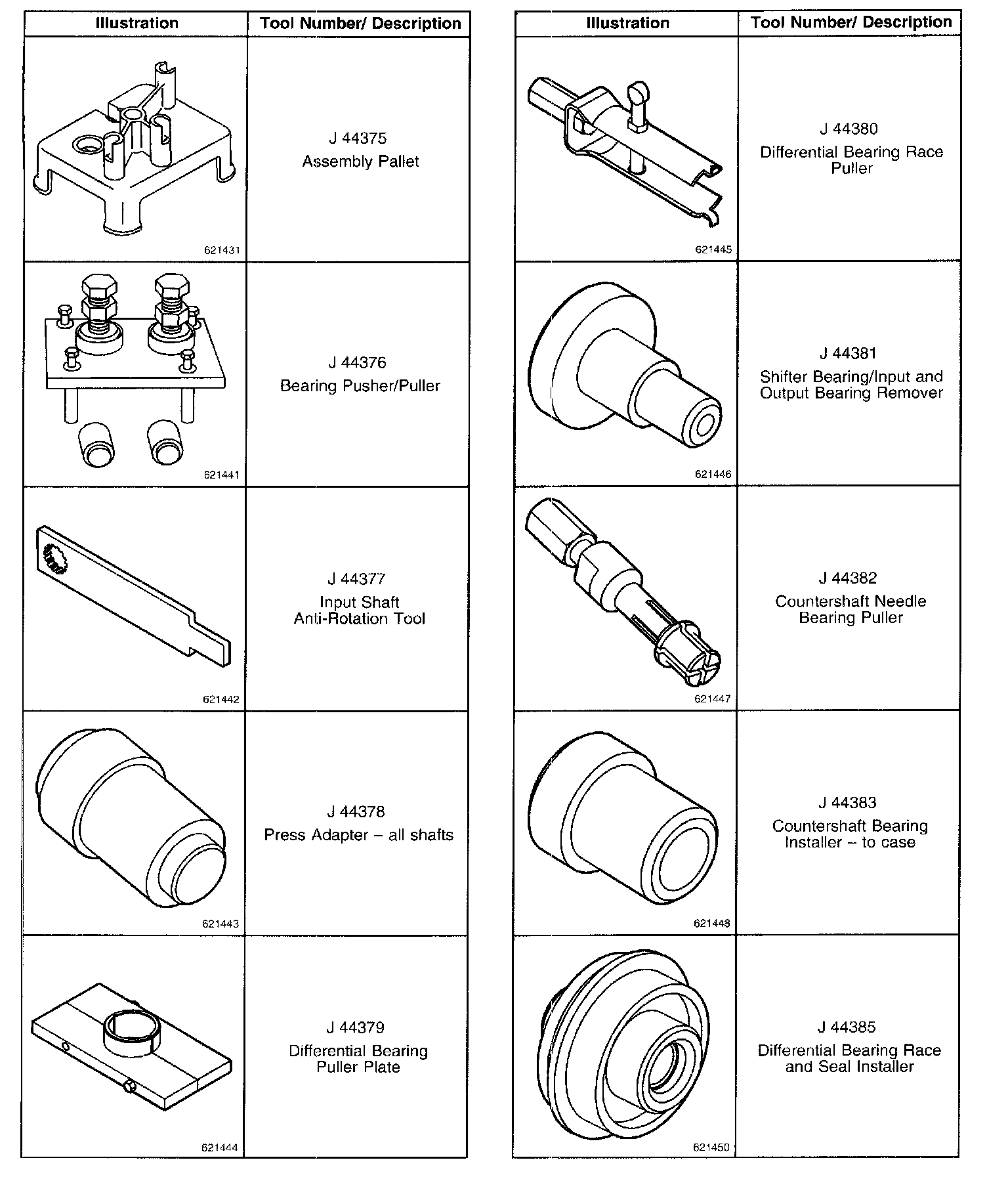 | Illustration | Tool Number/ Description |
|---|---|
| 621431 | J 44375 Assembly Pallet |
| 621441 | J 44376 Bearing Pusher/Puller |
| 621442 | J 44377 Input Shaft Anti-Rotation Tool |
| 621443 | J 44378 Press Adapter – all shafts |
| 621444 | J 44379 Differential Bearing Puller Plate |

| Illustration | Tool Number/ Description |
|---|---|
| 621445 | J 44380 Differential Bearing Race Puller |
| 621446 | J 44381 Shifter Bearing/Input and Output Bearing Remover |
| 621447 | J 44382 Countershaft Needle Bearing Puller |
| 621448 | J 44383 Countershaft Bearing Installer – to case |
| 621450 | J 44385 Differential Bearing Race and Seal Installer |