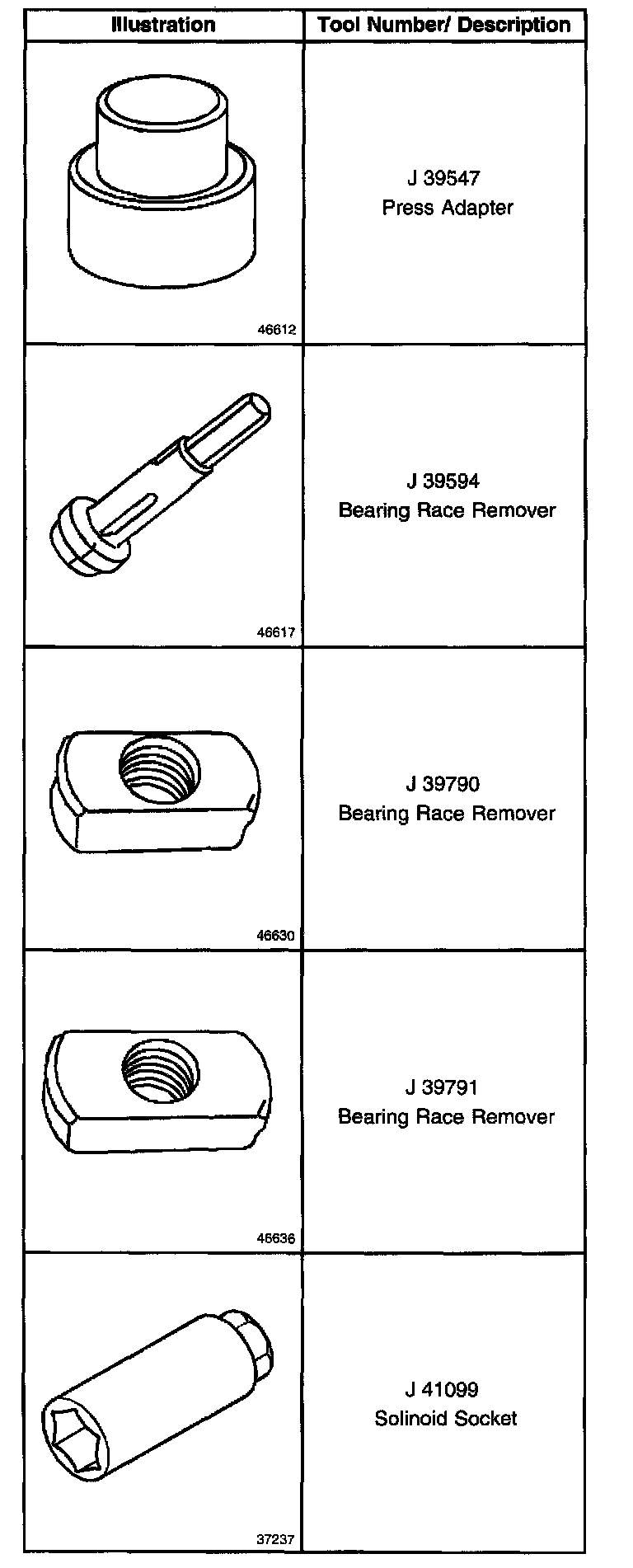 | Illustration | Tool Number/ Description |
|---|---|
| 46612 | J 39547 Press Adapter |
| 46617 | J 39594 Bearing Race Remover |
| 46630 | J 39790 Bearing Race Remover |
| 46636 | J 39791 Bearing Race Remover |
| 37237 | J 41099 Solinoid Socket |