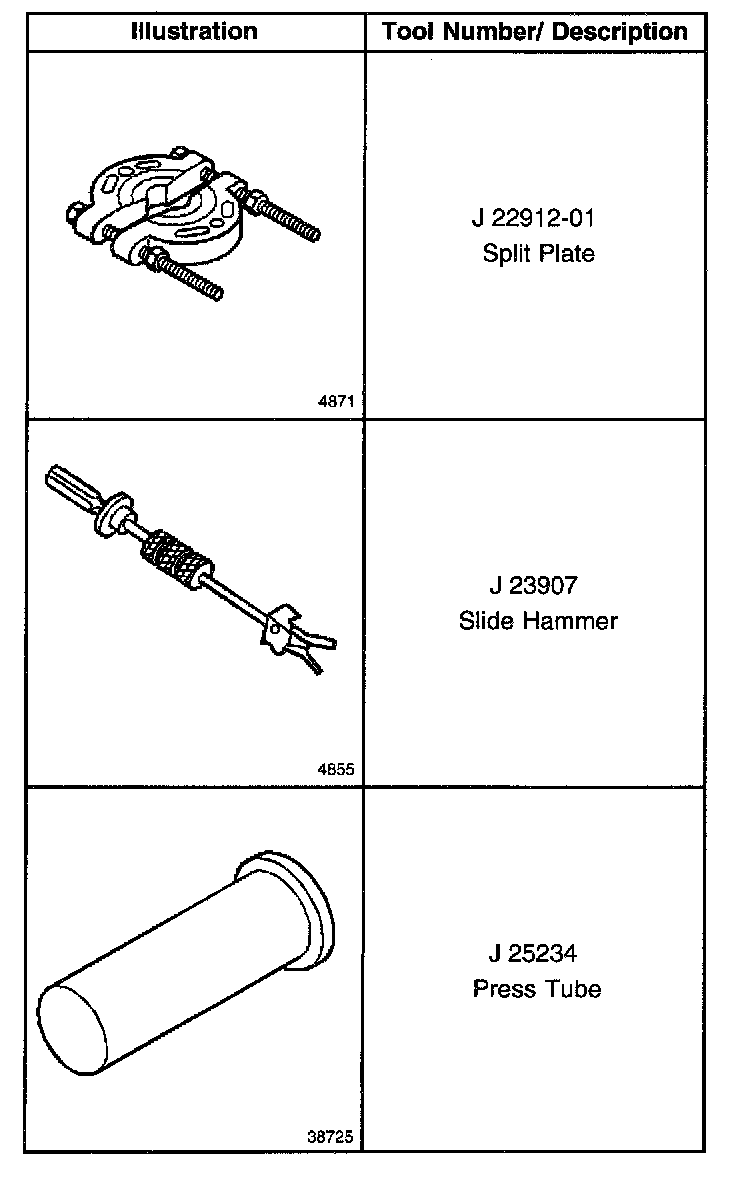 | Illustration | Tool Number/ Description |
|---|---|
| 4871 | J 22912-01 Split Plate |
| 4855 | J 23907 Slide Hammer |
| 38725 | J 25234 Press Tube |