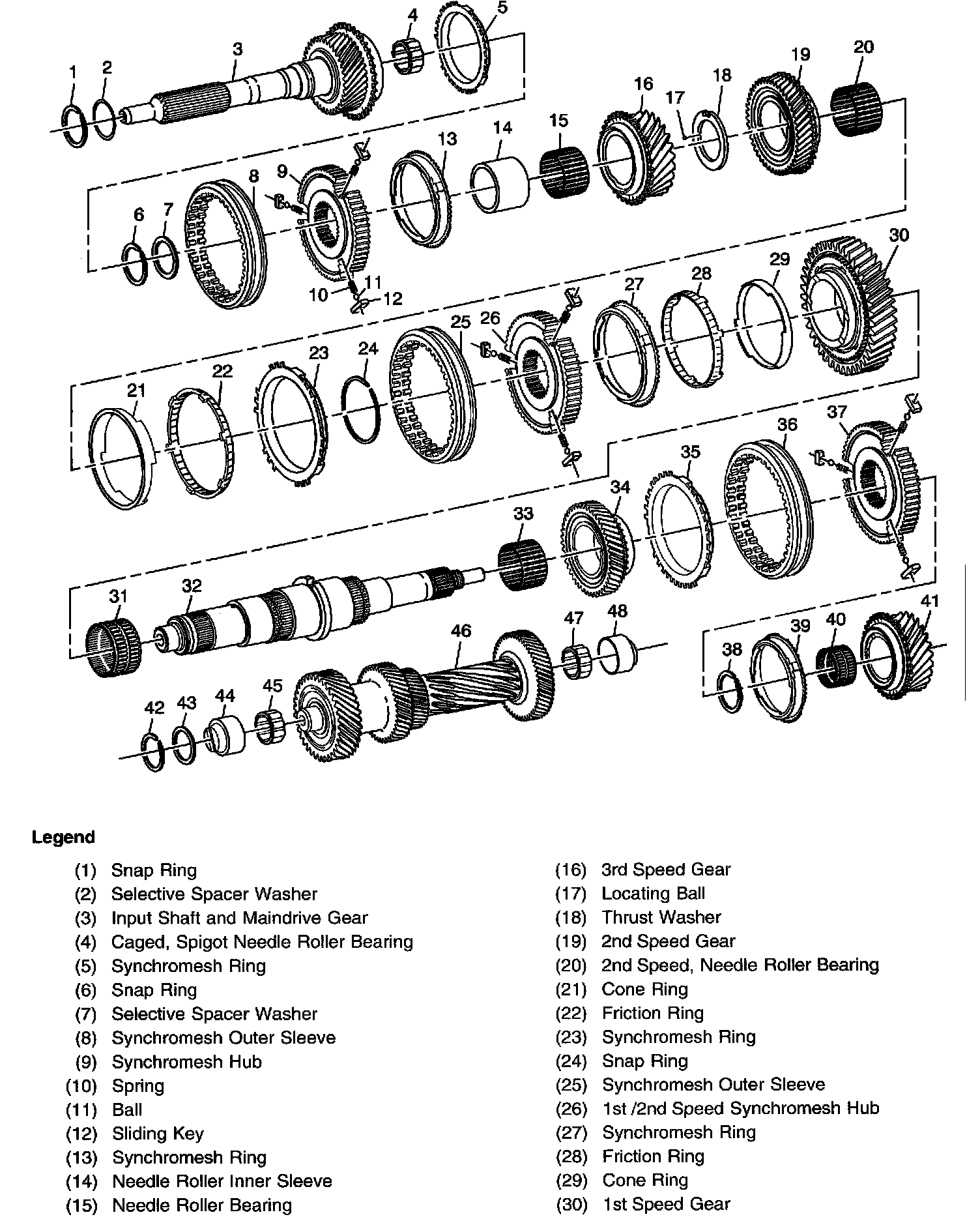 1 2 3 4 5
6 7 8 9 10 11 12 13 14 15 16 17 18 19 20
21 22 23 24 25 26 27 28 29 30
31 32 33 34 35 36 37
38 39 40 41
42 43 44 45 46 47 48

Legend

(1) Snap Ring
(2) Selective Spacer Washer
(3) Input Shaft and Maindrive Gear
(4) Caged, Spigot Needle Roller Bearing
(5) Synchromesh Ring
(6) Snap Ring
(7) Selective Spacer Washer
(8) Synchromesh Outer Sleeve
(9) Synchromesh Hub
(10) Spring
(11) Ball
(12) Sliding Key
(13) Synchromesh Ring
(14) Needle Roller Inner Sleeve
(15) Needle Roller Bearing

(16) 3rd Speed Gear
(17) Locating Ball
(18) Thrust Washer
(19) 2nd Speed Gear
(20) 2nd Speed, Needle Roller Bearing
(21) Cone Ring
(22) Friction Ring
(23) Synchromesh Ring
(24) Snap Ring
(25) Synchromesh Outer Sleeve
(26) 1st /2nd Speed Synchromesh Hub
(27) Synchromesh Ring
(28) Friction Ring
(29) Cone Ring
(30) 1st Speed Gear