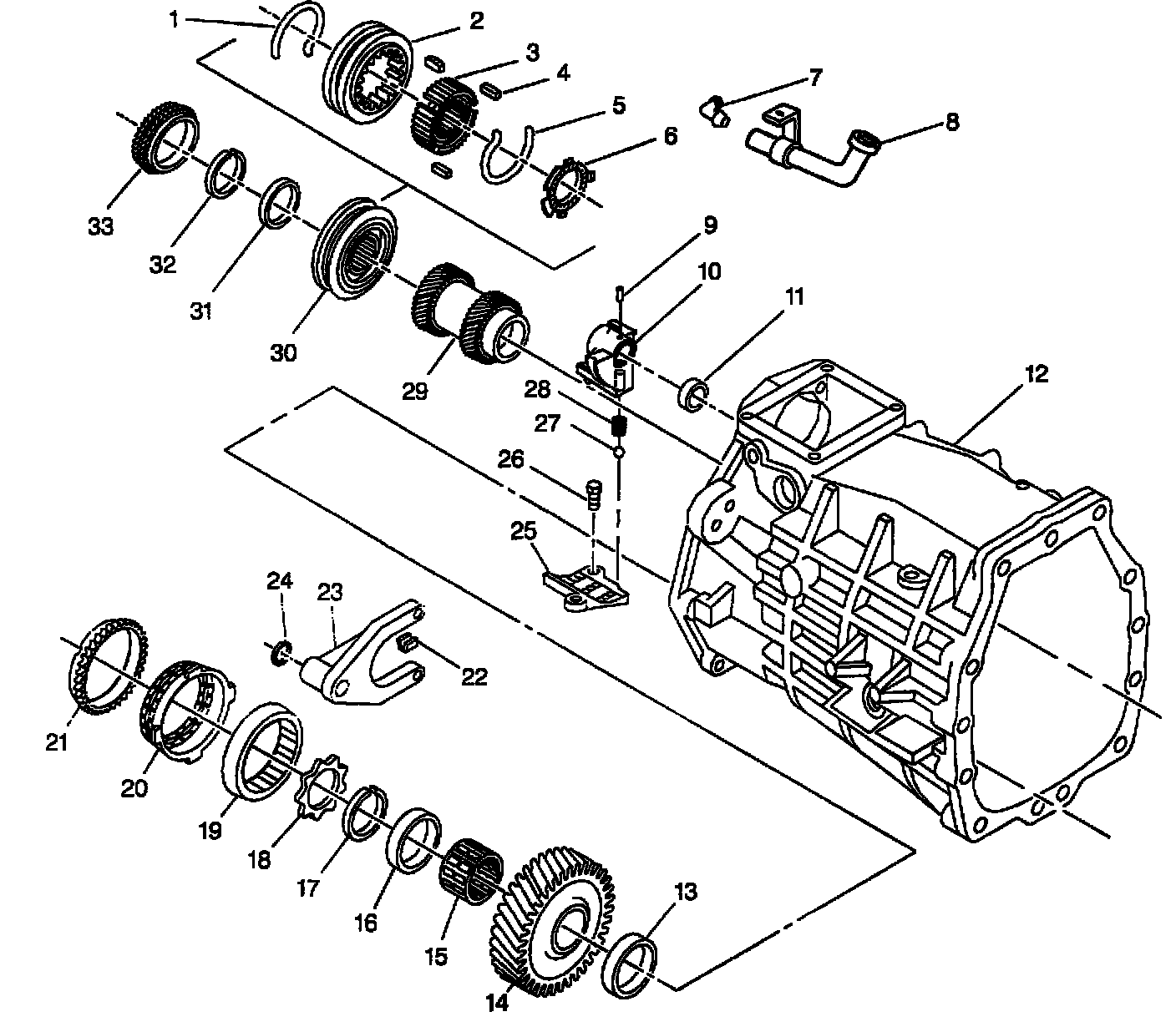 1
2
3
4
5
6
7
8
33
32
31
30
29
9
10
11
12
28
27
26
25
24
23
22
21
20
19
18
17
16
15
14
13