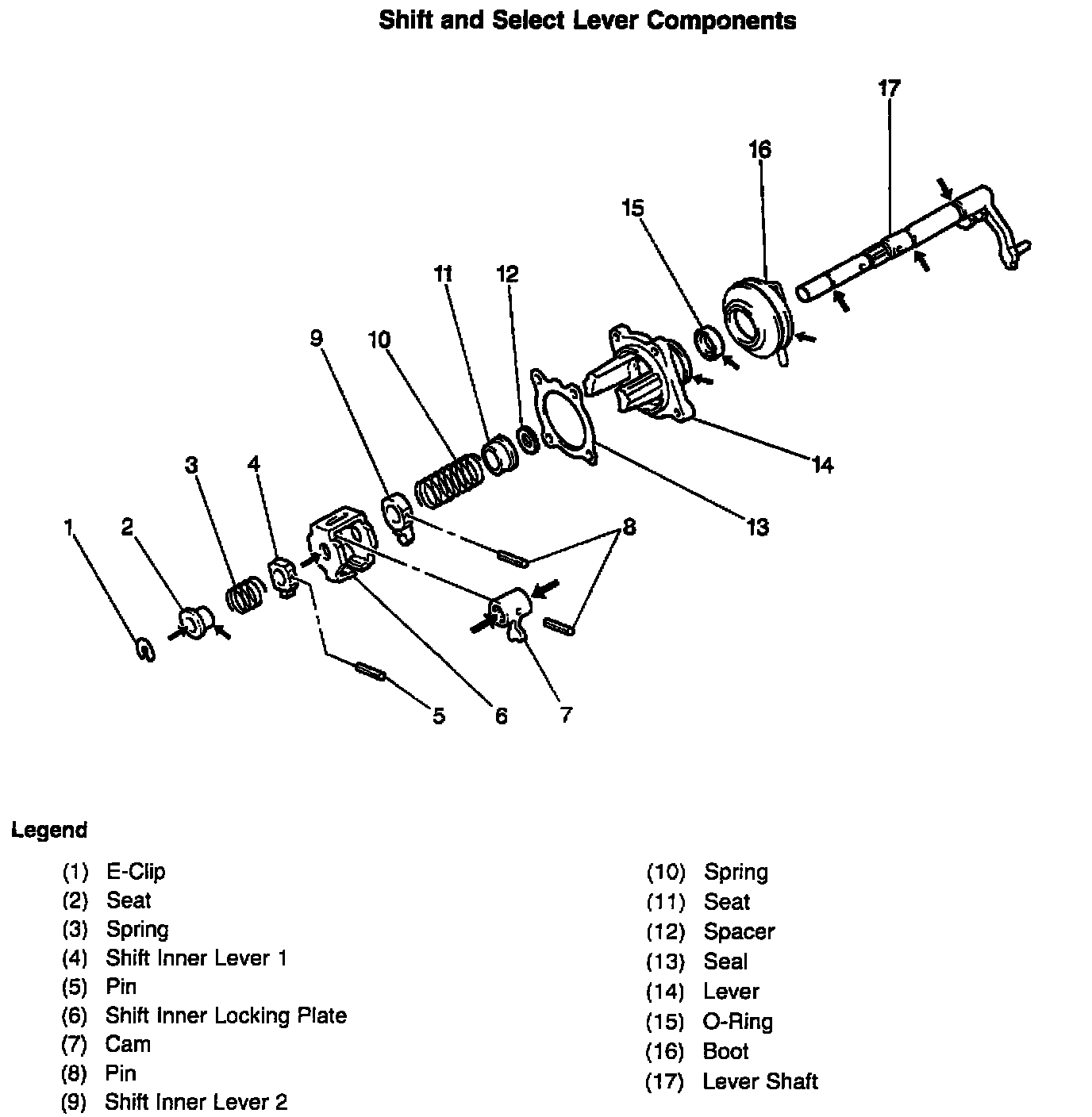 Shift and Select Lever Components

17
16
15
11
12
9
10
14
3
4
13
1
2
8
5
6
7

Legend

(1) E-Clip
(2) Seat
(3) Spring
(4) Shift Inner Lever 1
(5) Pin
(6) Shift Inner Locking Plate
(7) Cam
(8) Pin
(9) Shift Inner Lever 2

(10) Spring
(11) Seat
(12) Spacer
(13) Seal
(14) Lever
(15) O-Ring
(16) Boot
(17) Lever Shaft