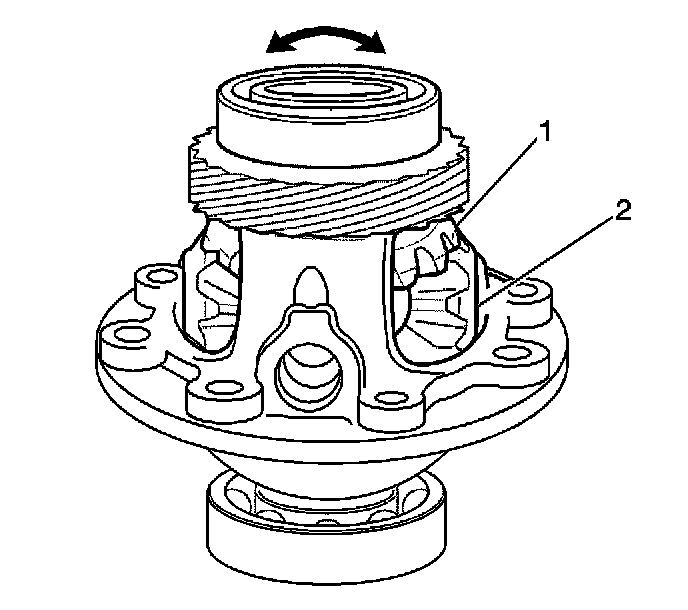 1
2