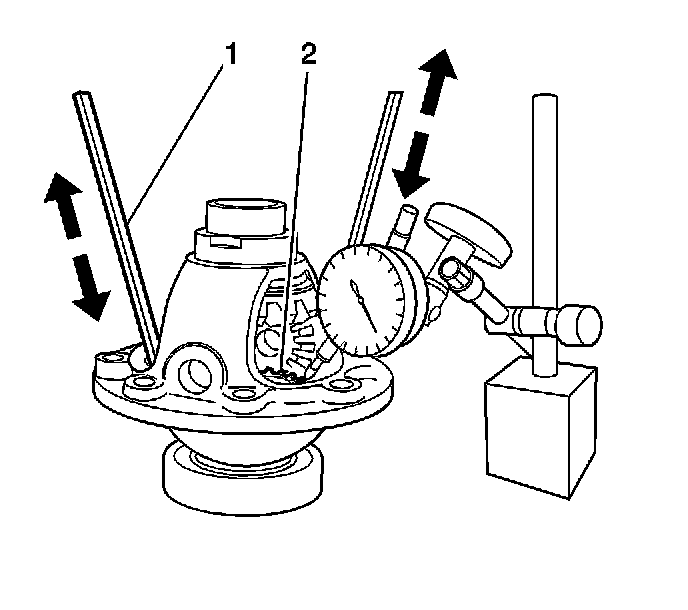 1
2