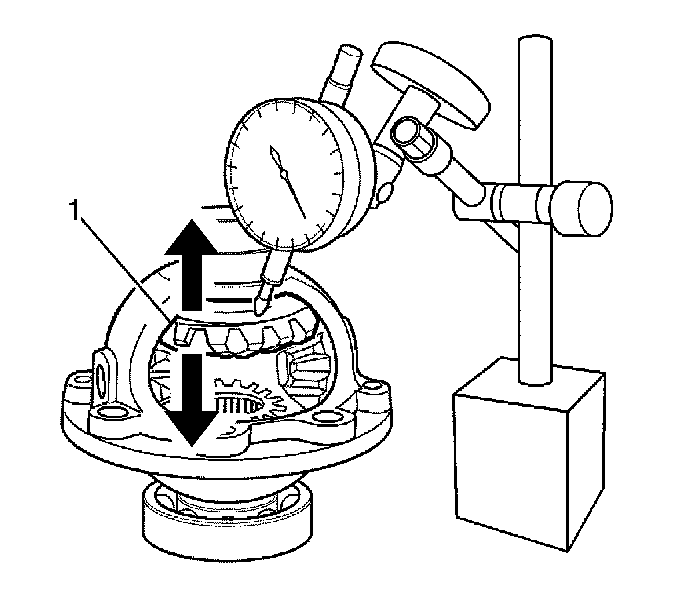 1