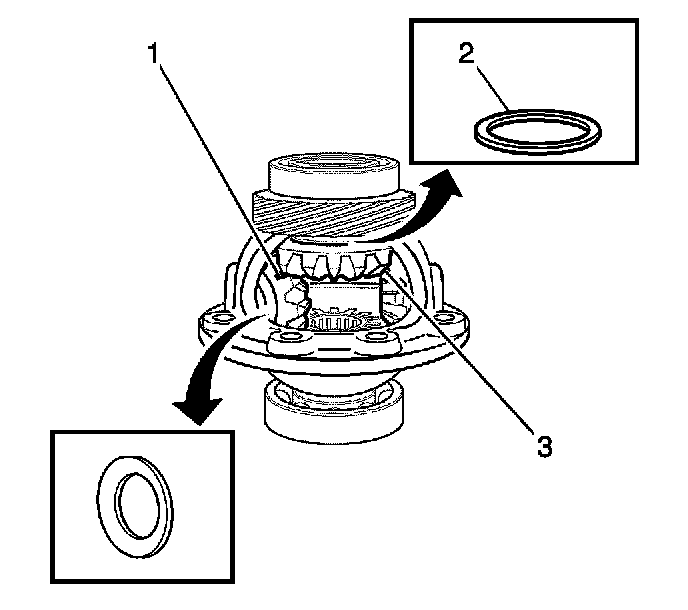 1
2
3